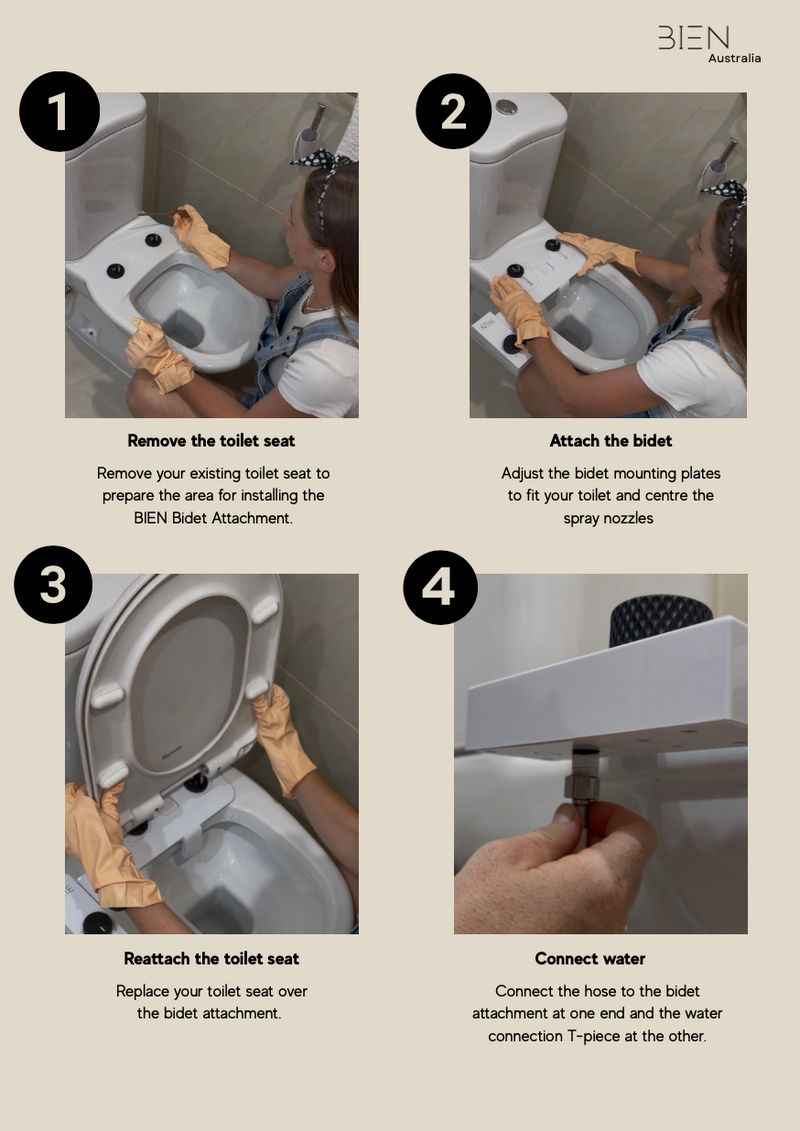 BIEN
Australia

1

Remove the toilet seat

Remove your existing toilet seat to prepare the area for installing the BIEN Bidet Attachment.

2

Attach the bidet

Adjust the bidet mounting plates to fit your toilet and centre the spray nozzles

3

Reattach the toilet seat

Replace your toilet seat over the bidet attachment.

4

Connect water

Connect the hose to the bidet attachment at one end and the water connection T-piece at the other.